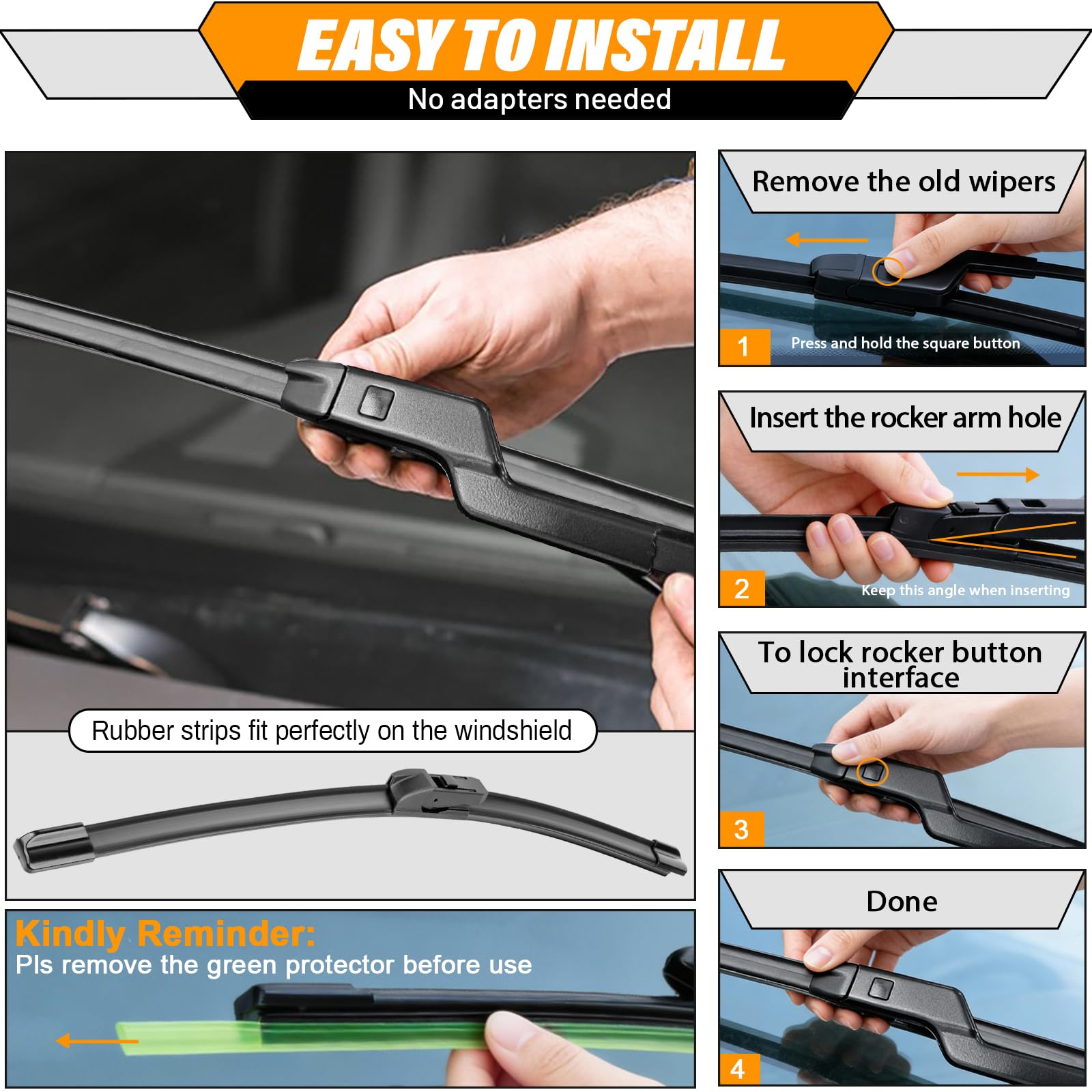 EASY TO INSTALL
No adapters needed

Rubber strips fit perfectly on the windshield

Kindly Reminder:
Pls remove the green protector before use

Remove the old wipers
1
Press and hold the square button

Insert the rocker arm hole
2
Keep this angle when inserting

To lock rocker button interface
3

Done
4