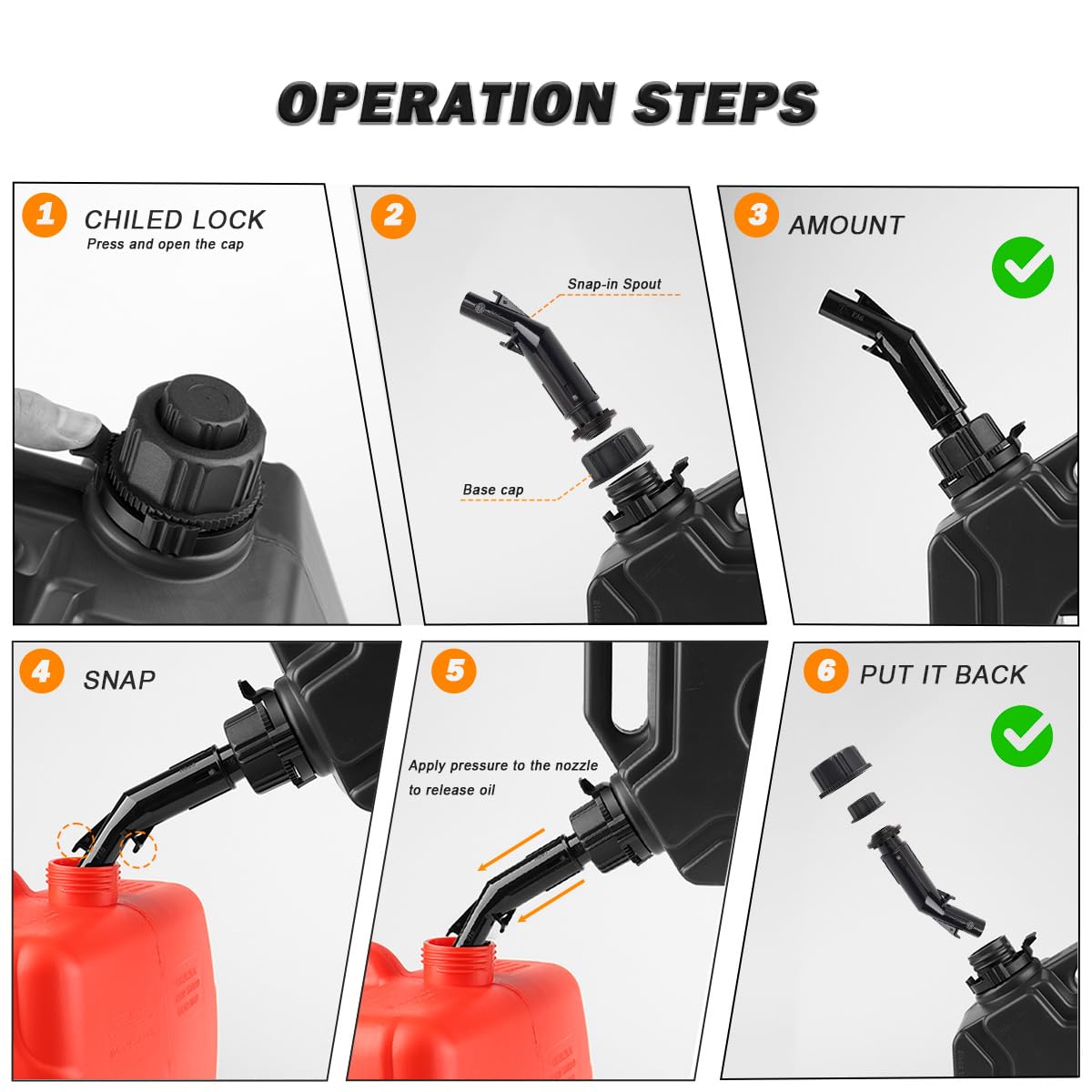 OPERATION STEPS

1 CHILED LOCK
Press and open the cap

2
Snap-in Spout
Base cap

3 AMOUNT

4 SNAP

5
Apply pressure to the nozzle to release oil

6 PUT IT BACK