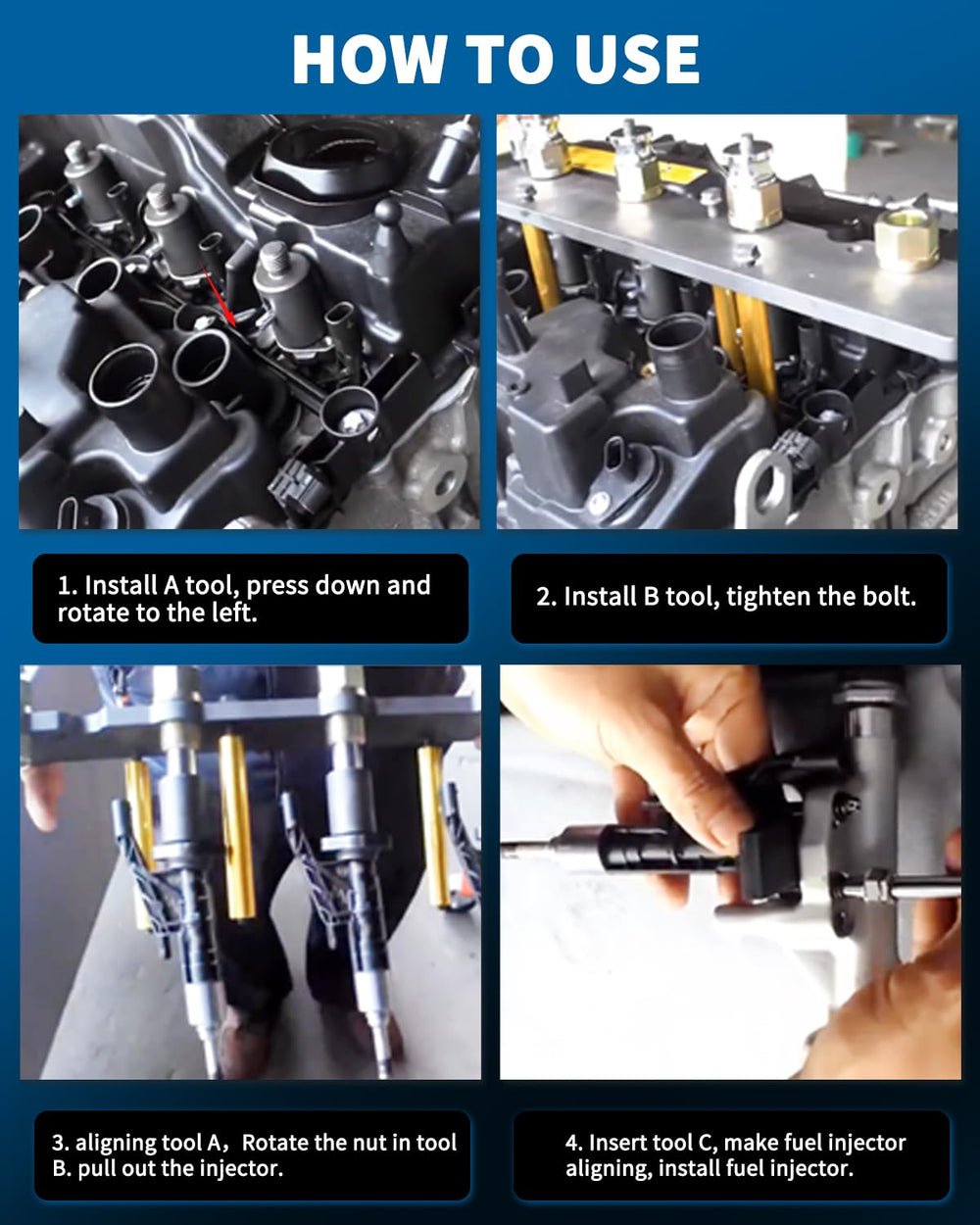 HOW TO USE

1. Install A tool, press down and rotate to the left.

2. Install B tool, tighten the bolt.

3. aligning tool A，Rotate the nut in tool B. pull out the injector.

4. Insert tool C, make fuel injector aligning, install fuel injector.