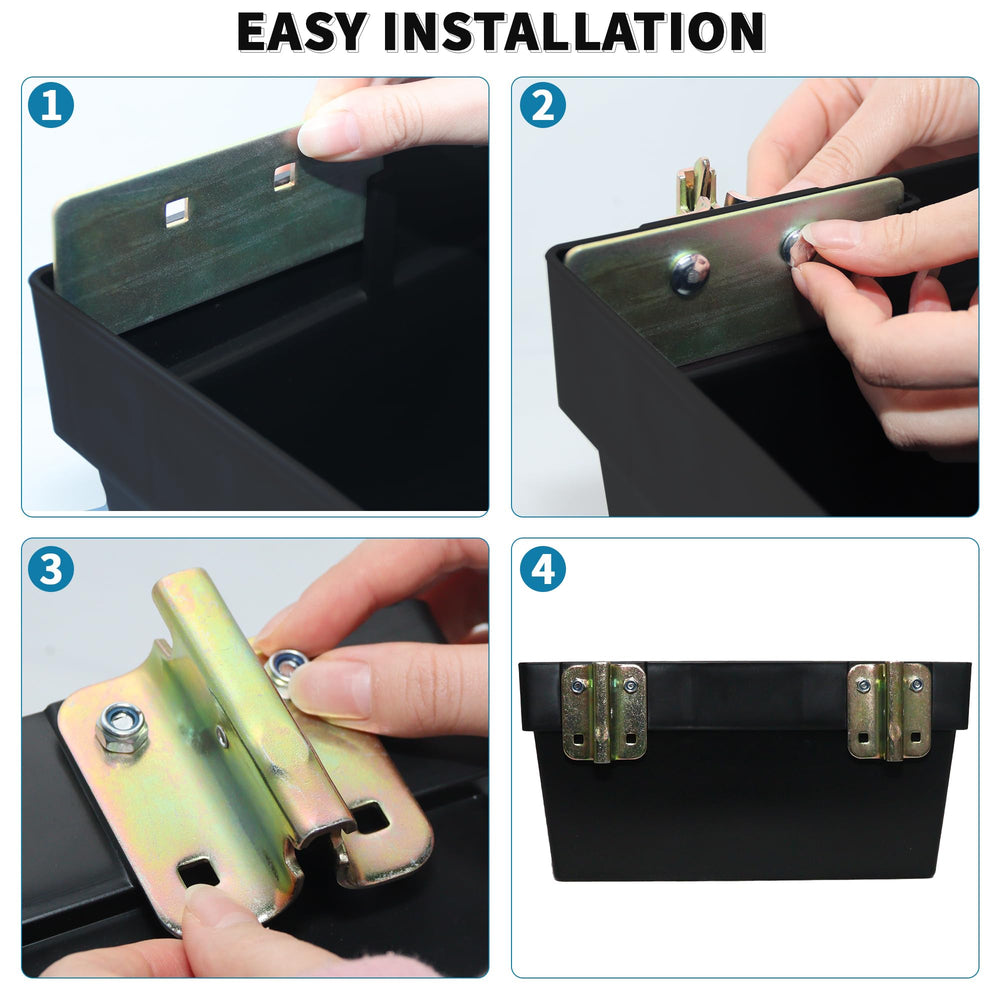 EASY INSTALLATION

1

2

3

4