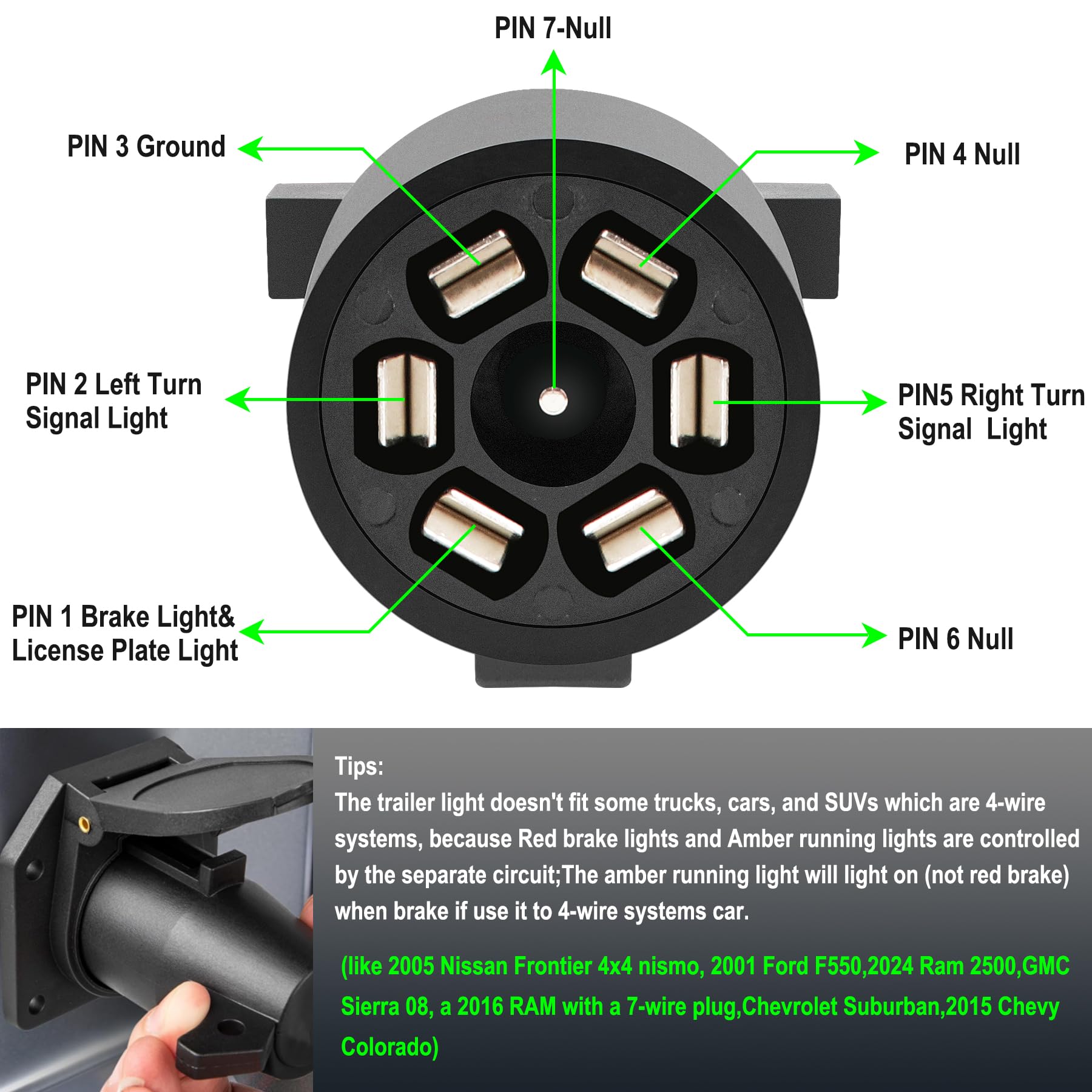 PIN 7-Null

PIN 3 Ground

PIN 4 Null

PIN 2 Left Turn
Signal Light

PIN5 Right Turn
Signal  Light

PIN 1 Brake Light&
License Plate Light

PIN 6 Null

Tips:

The trailer light doesn't fit some trucks, cars, and SUVs which are 4-wire systems, because Red brake lights and Amber running lights are controlled by the separate circuit;The amber running light will light on (not red brake) when brake if use it to 4-wire systems car.

(like 2005 Nissan Frontier 4x4 nismo, 2001 Ford F550,2024 Ram 2500,GMC Sierra 08, a 2016 RAM with a 7-wire plug,Chevrolet Suburban,2015 Chevy Colorado)