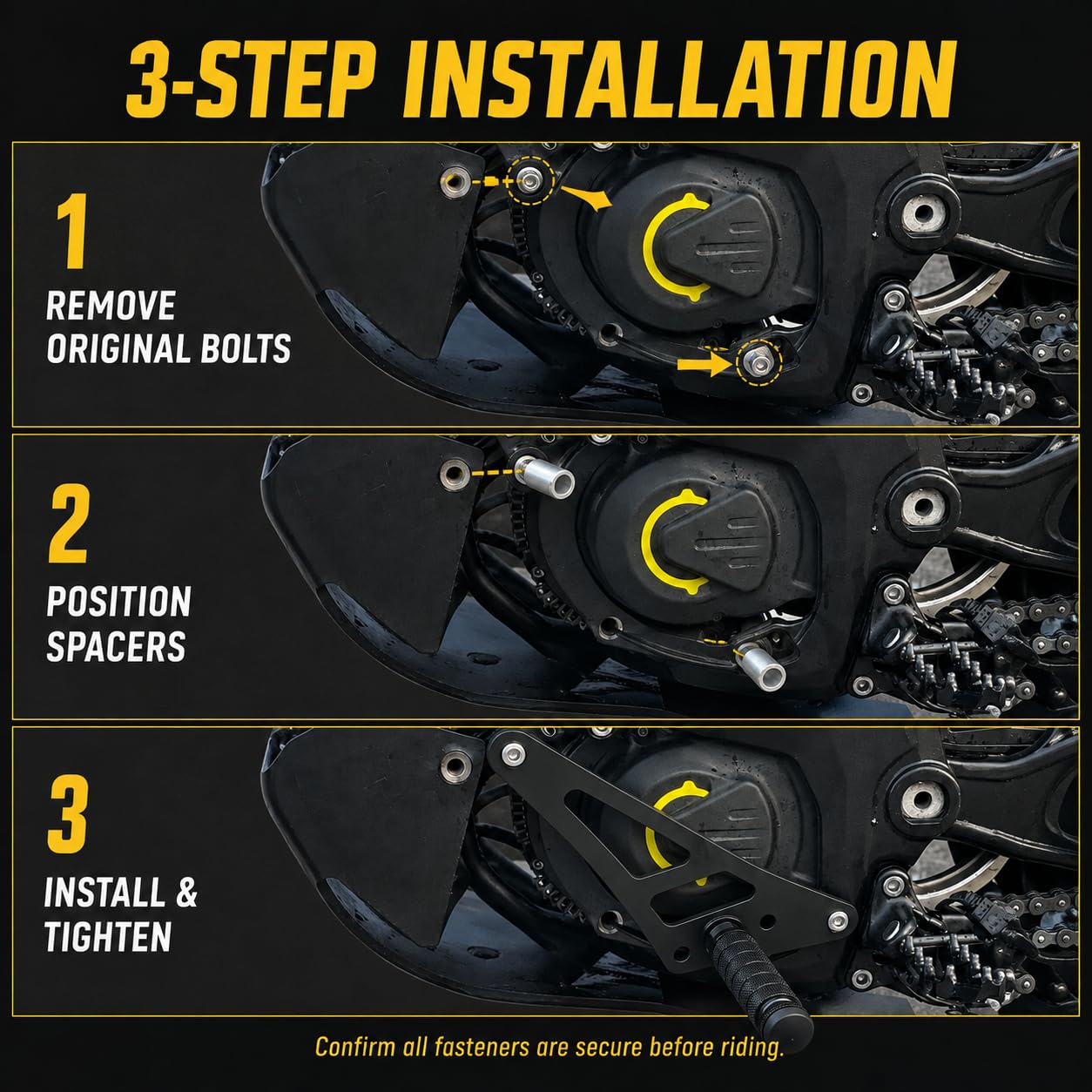 3-STEP INSTALLATION

1

REMOVE
ORIGINAL BOLTS

2

POSITION
SPACERS

3

INSTALL &
TIGHTEN

Confirm all fasteners are secure before riding.