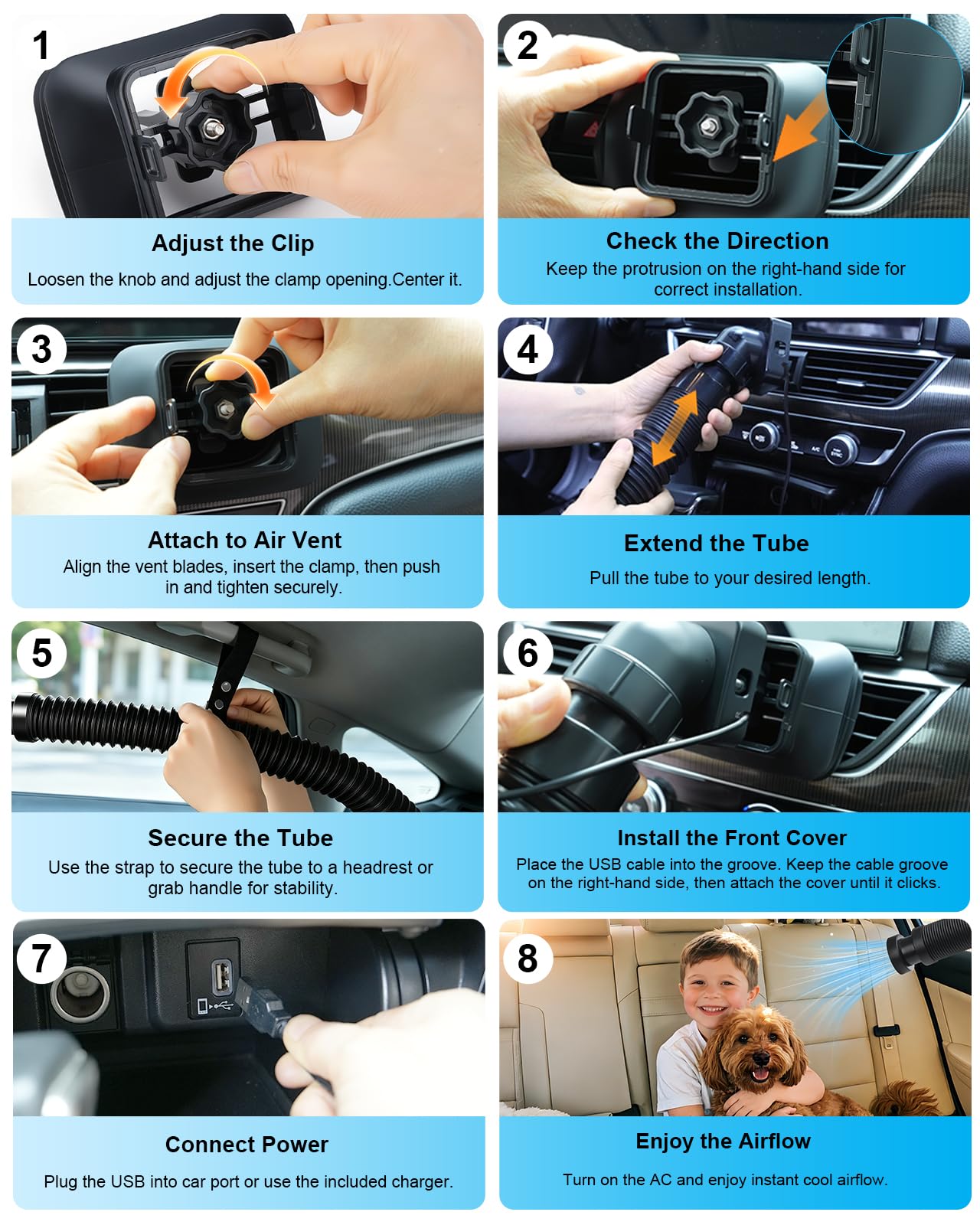 1

Adjust the Clip

Loosen the knob and adjust the clamp opening.Center it.

2

Check the Direction

Keep the protrusion on the right-hand side for correct installation.

3

Attach to Air Vent

Align the vent blades, insert the clamp, then push in and tighten securely.

4

Extend the Tube

Pull the tube to your desired length.

5

Secure the Tube

Use the strap to secure the tube to a headrest or grab handle for stability.

6

Install the Front Cover

Place the USB cable into the groove. Keep the cable groove on the right-hand side, then attach the cover until it clicks.

7

Connect Power

Plug the USB into car port or use the included charger.

8

Enjoy the Airflow

Turn on the AC and enjoy instant cool airflow.