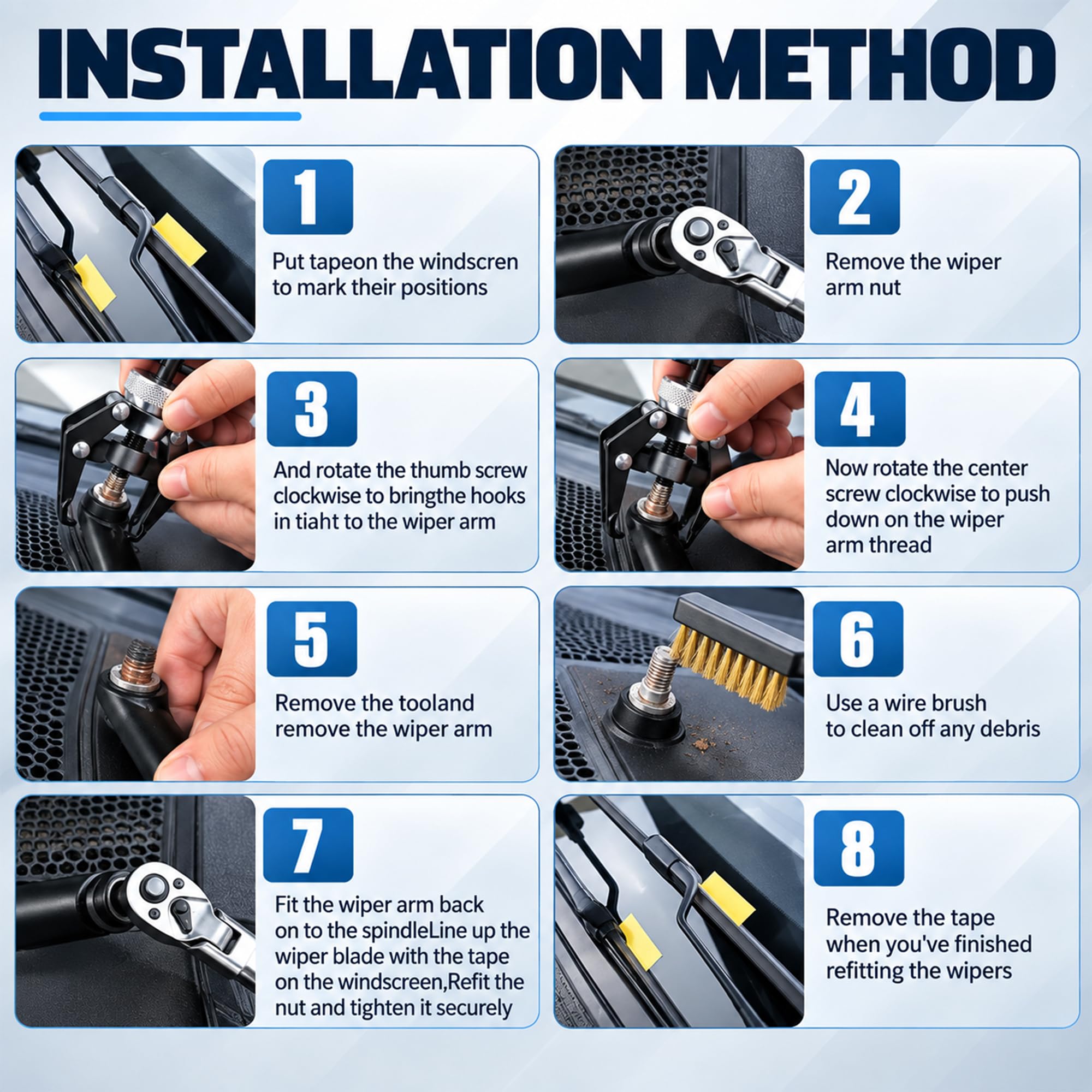 INSTALLATION METHOD

1

Put tapeon the windscren to mark their positions

2

Remove the wiper arm nut

3

And rotate the thumb screw clockwise to bringthe hooks in tiaht to the wiper arm

4

Now rotate the center screw clockwise to push down on the wiper arm thread

5

Remove the tooland remove the wiper arm

6

Use a wire brush to clean off any debris

7

Fit the wiper arm back on to the spindleLine up the wiper blade with the tape on the windscreen,Refit the nut and tighten it securely

8

Remove the tape when you've finished refitting the wipers