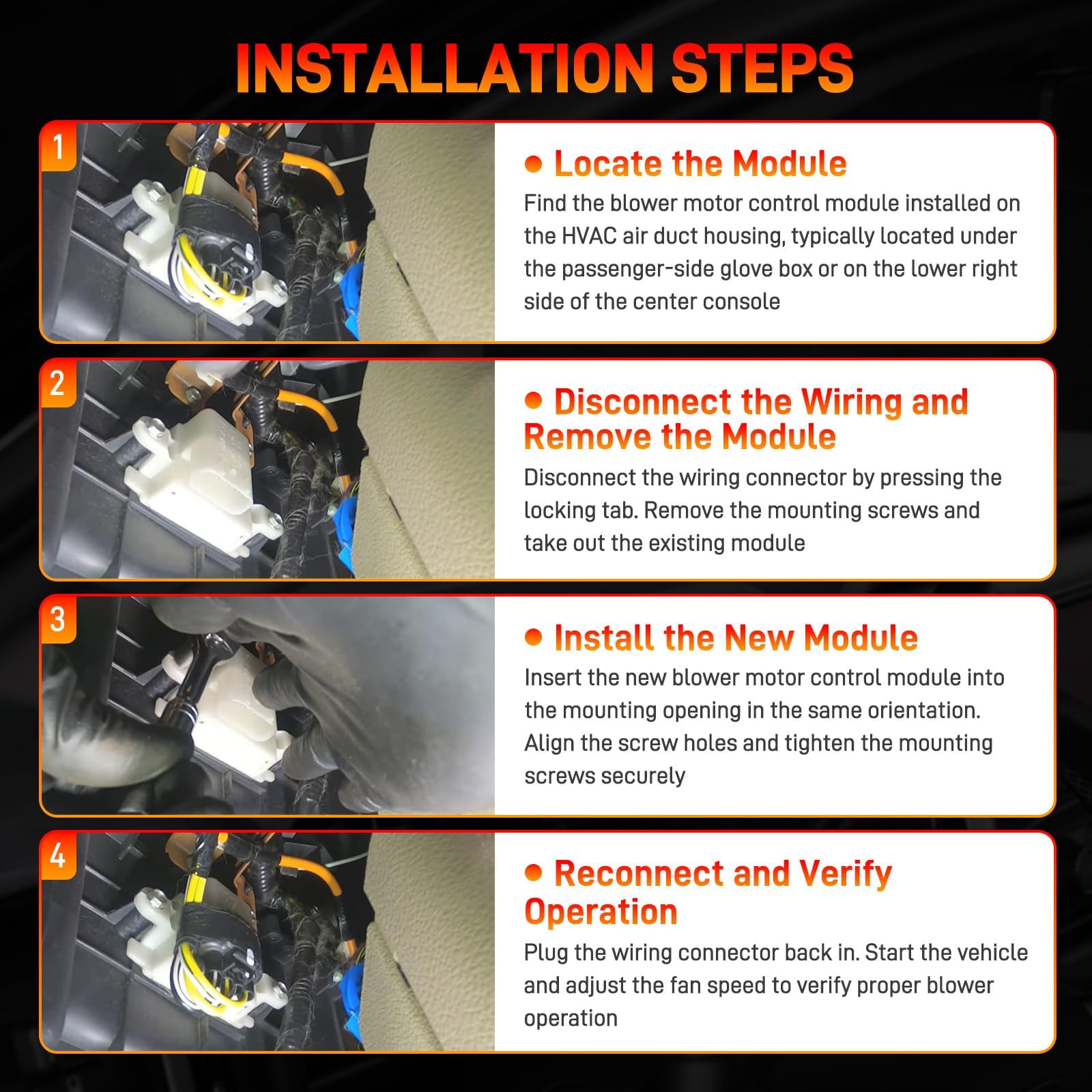 INSTALLATION STEPS

1

• Locate the Module

Find the blower motor control module installed on the HVAC air duct housing, typically located under the passenger-side glove box or on the lower right side of the center console

2

• Disconnect the Wiring and Remove the Module

Disconnect the wiring connector by pressing the locking tab. Remove the mounting screws and take out the existing module

3

• Install the New Module

Insert the new blower motor control module into the mounting opening in the same orientation. Align the screw holes and tighten the mounting screws securely

4

• Reconnect and Verify Operation

Plug the wiring connector back in. Start the vehicle and adjust the fan speed to verify proper blower operation