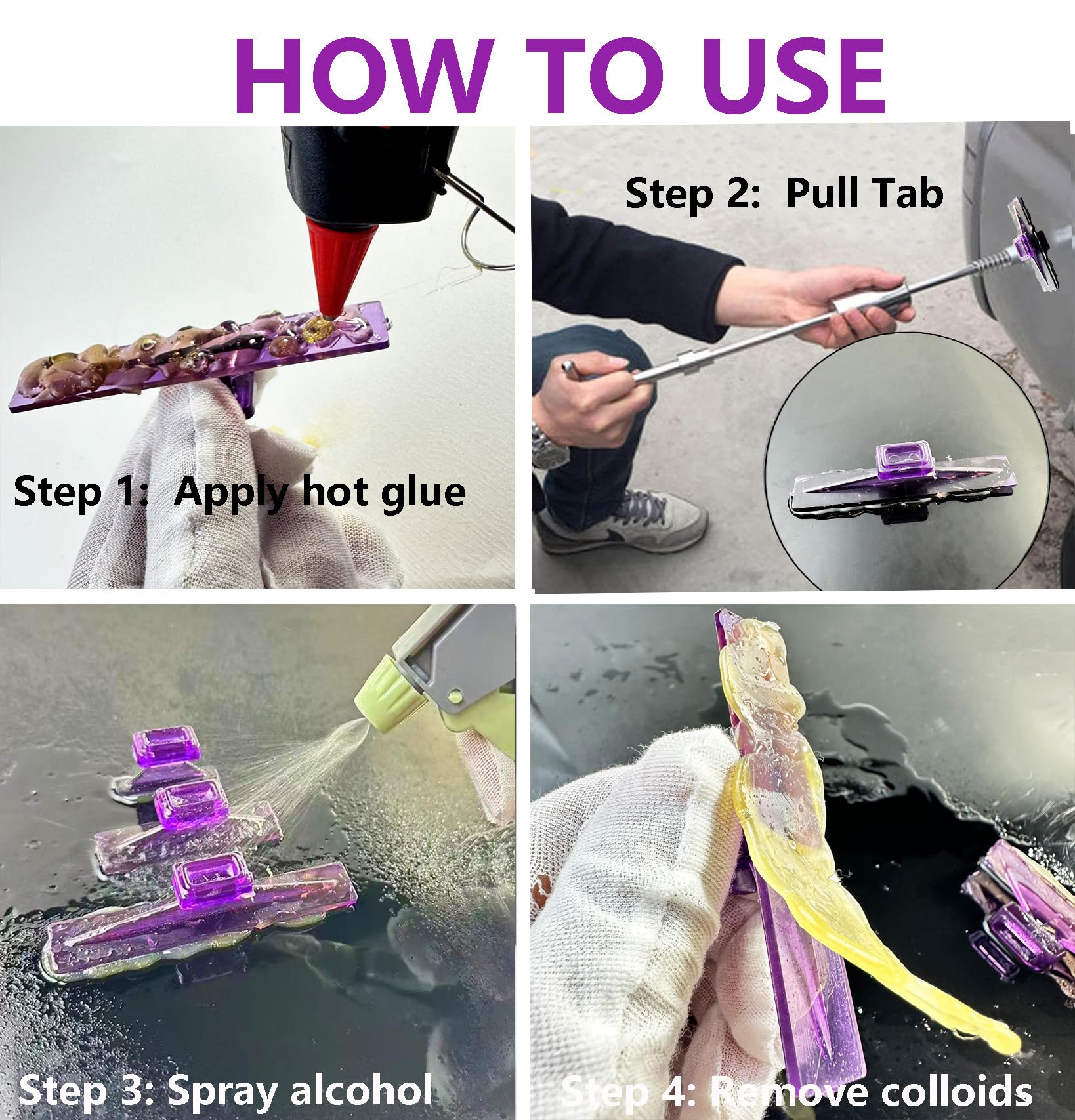 HOW TO USE

Step 1: Apply hot glue

Step 2: Pull Tab

Step 3: Spray alcohol

Step 4: Remove colloids