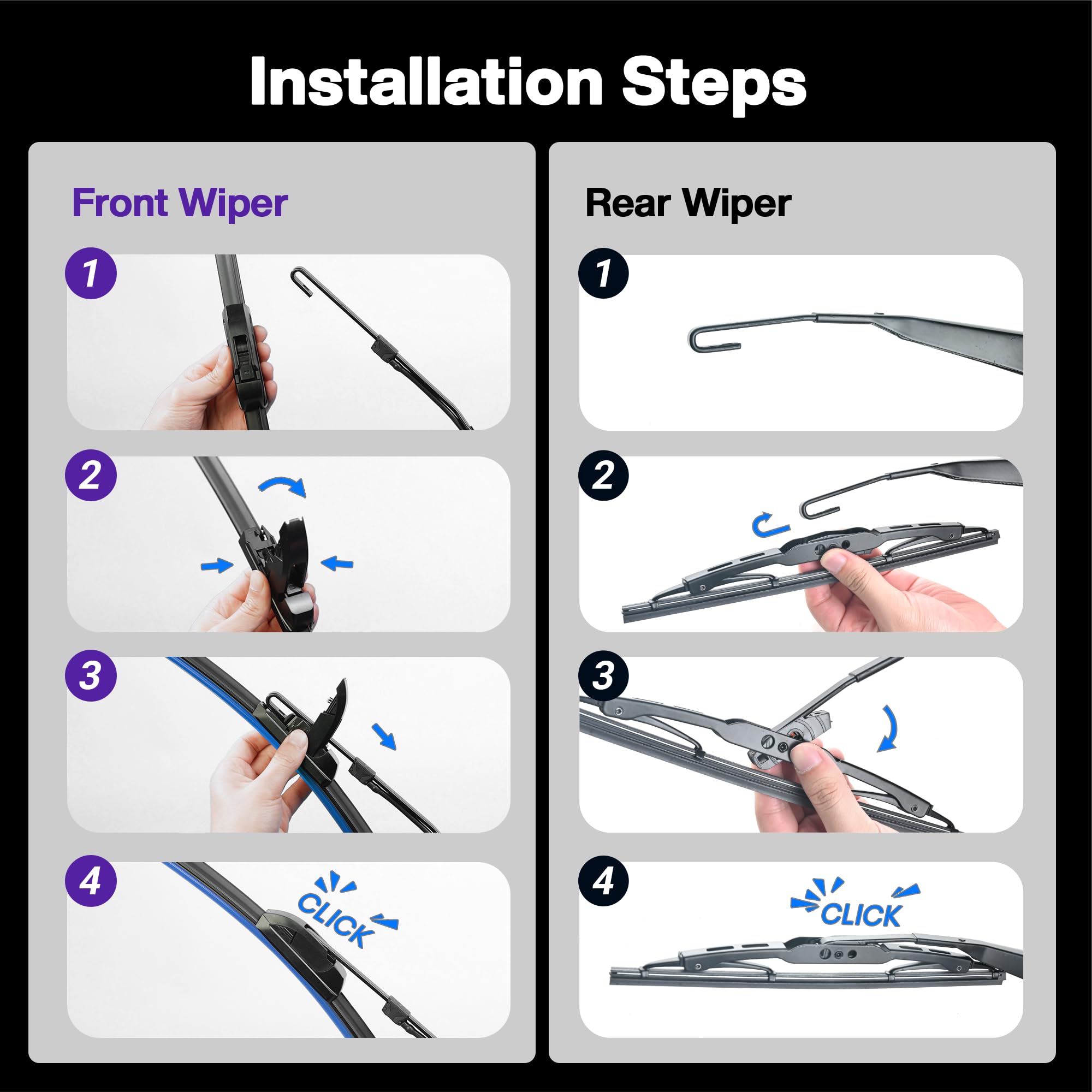 Installation Steps

Front Wiper

1

2

3

4

CLICK

Rear Wiper

1

2

3

4

CLICK