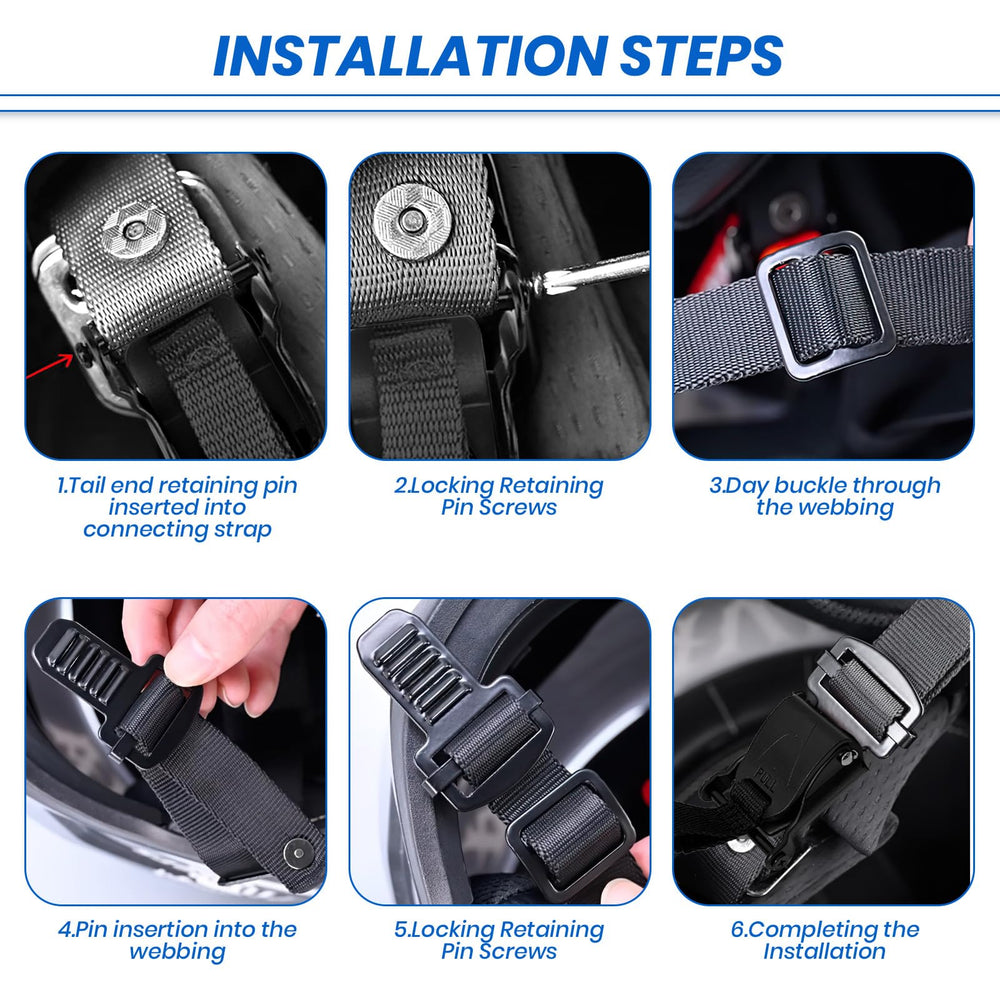 INSTALLATION STEPS

1.Tail end retaining pin inserted into connecting strap

2.Locking Retaining Pin Screws

3.Day buckle through the webbing

4.Pin insertion into the webbing

5.Locking Retaining Pin Screws

6.Completing the Installation