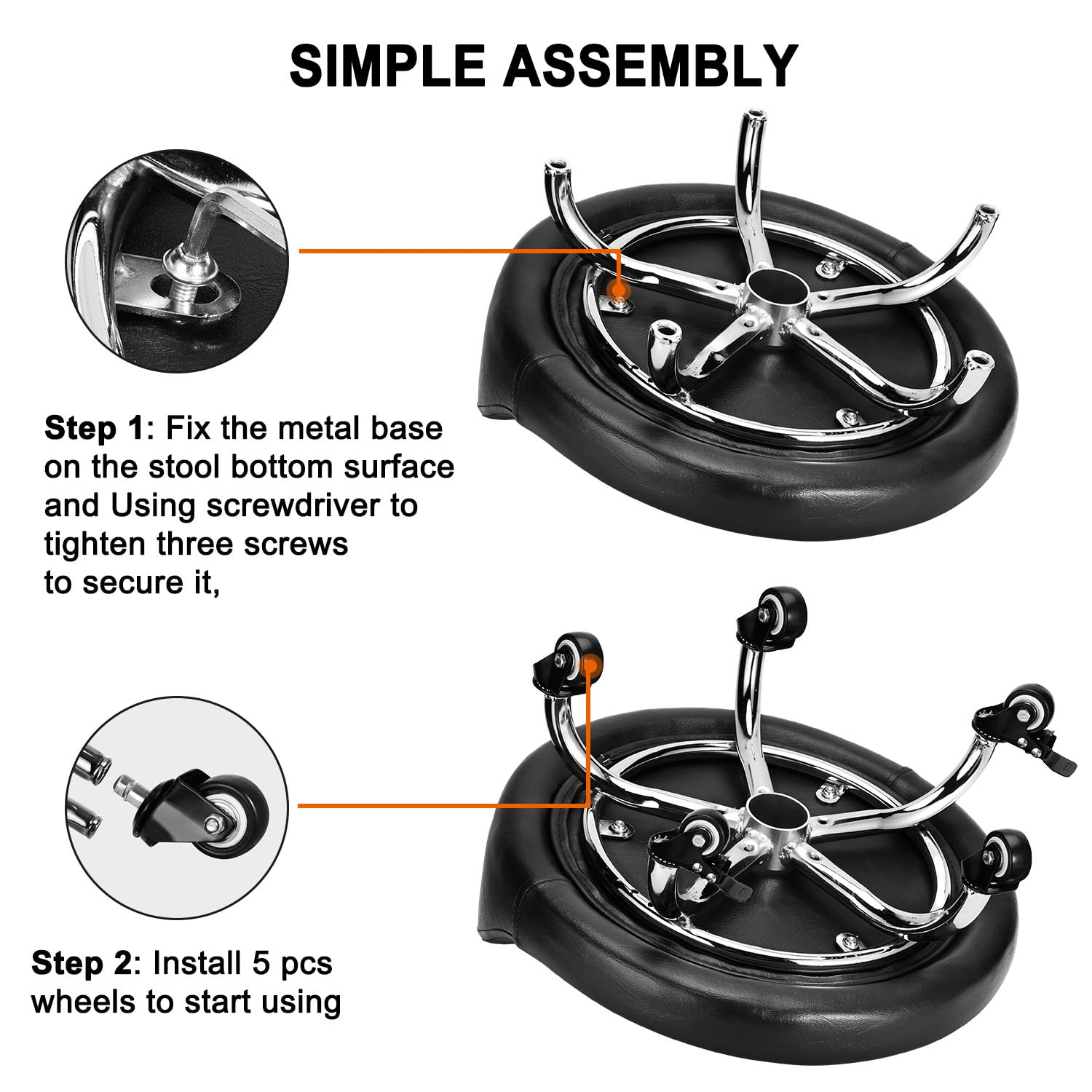 SIMPLE ASSEMBLY

Step 1: Fix the metal base on the stool bottom surface and Using screwdriver to tighten three screws to secure it,

Step 2: Install 5 pcs wheels to start using