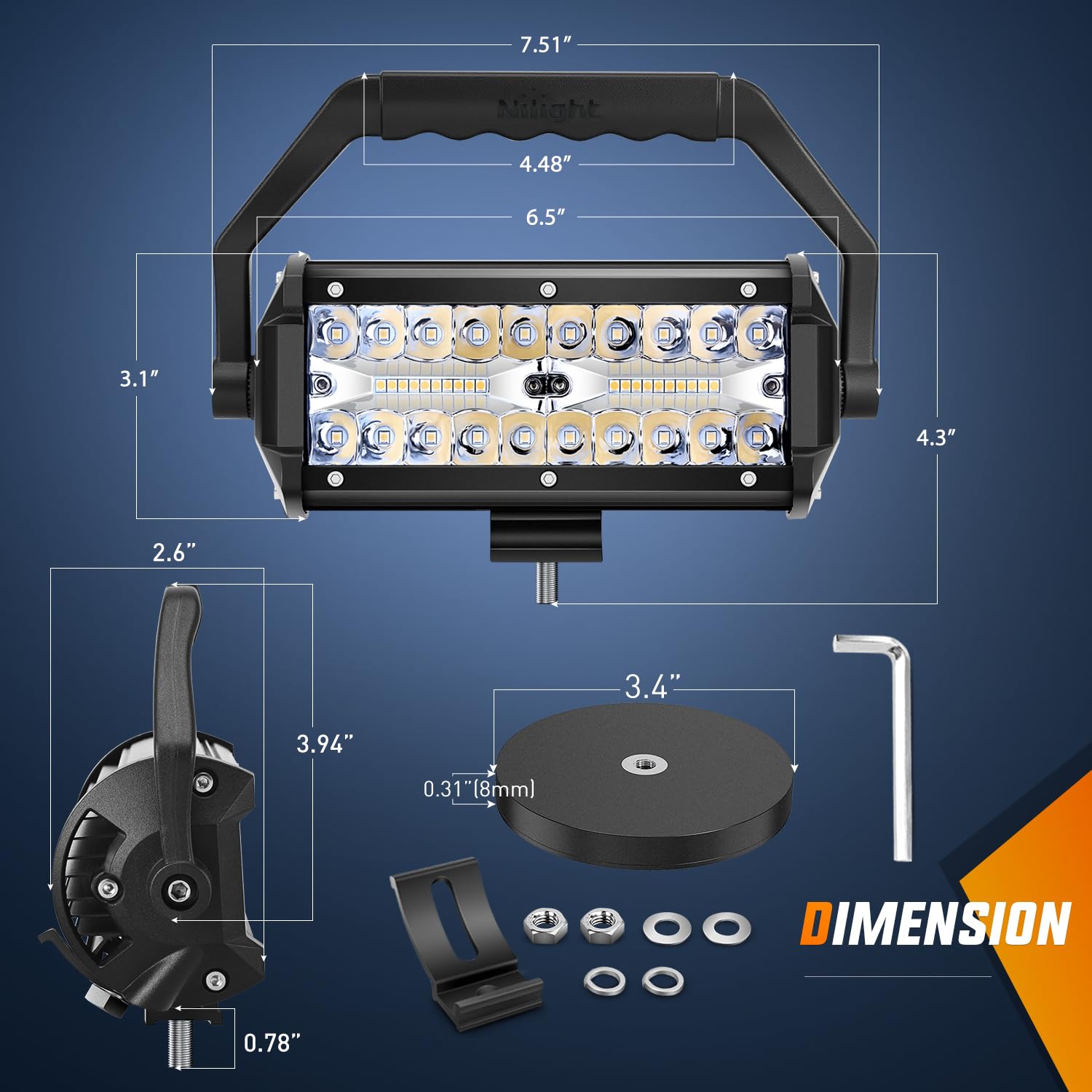 7.51"

Nilight

4.48"

6.5"

3.1"

4.3"

2.6"

3.94"

3.4"

0.31"(8mm)

0.78"

DIMENSION