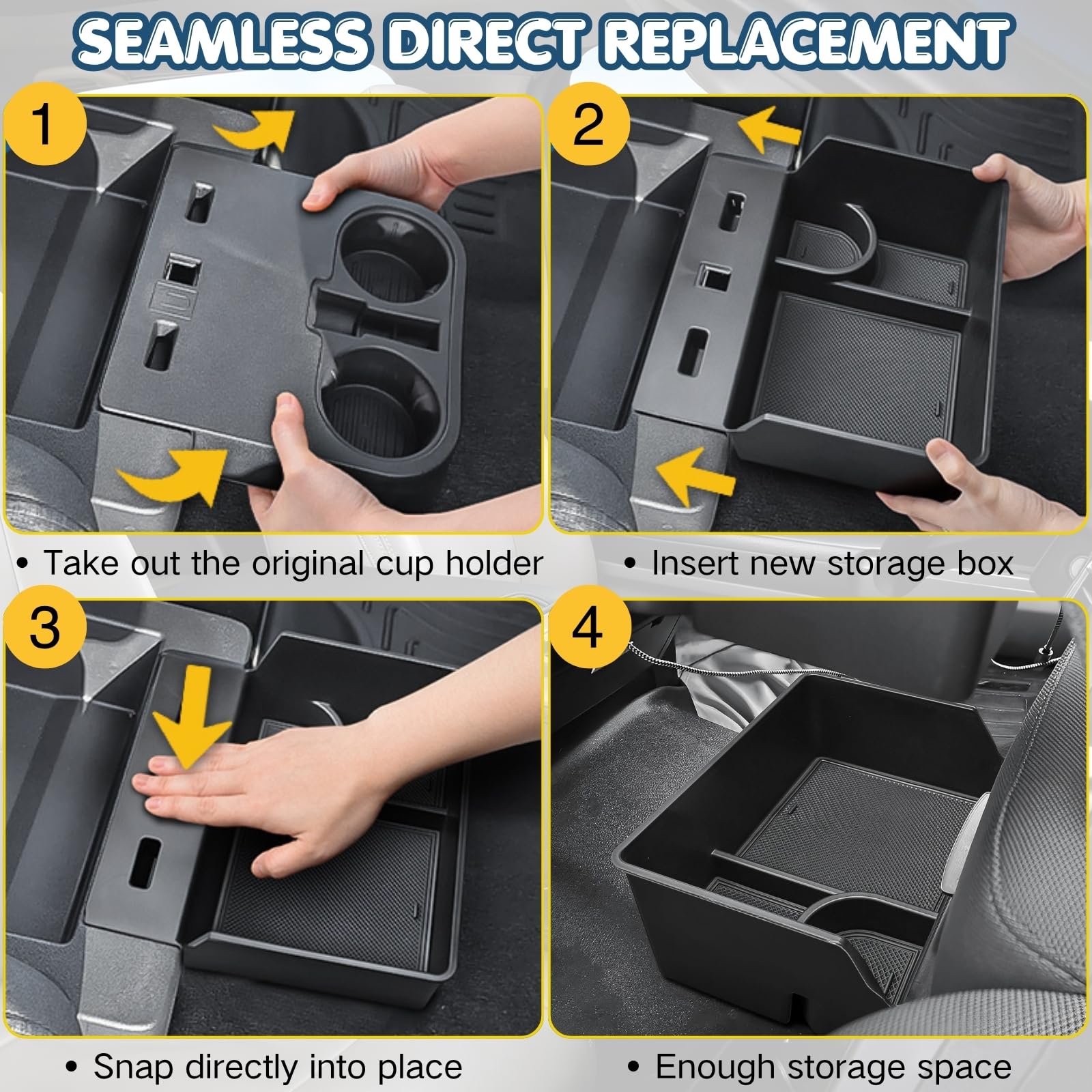 SEAMLESS DIRECT REPLACEMENT

1

• Take out the original cup holder

2

• Insert new storage box

3

• Snap directly into place

4

• Enough storage space