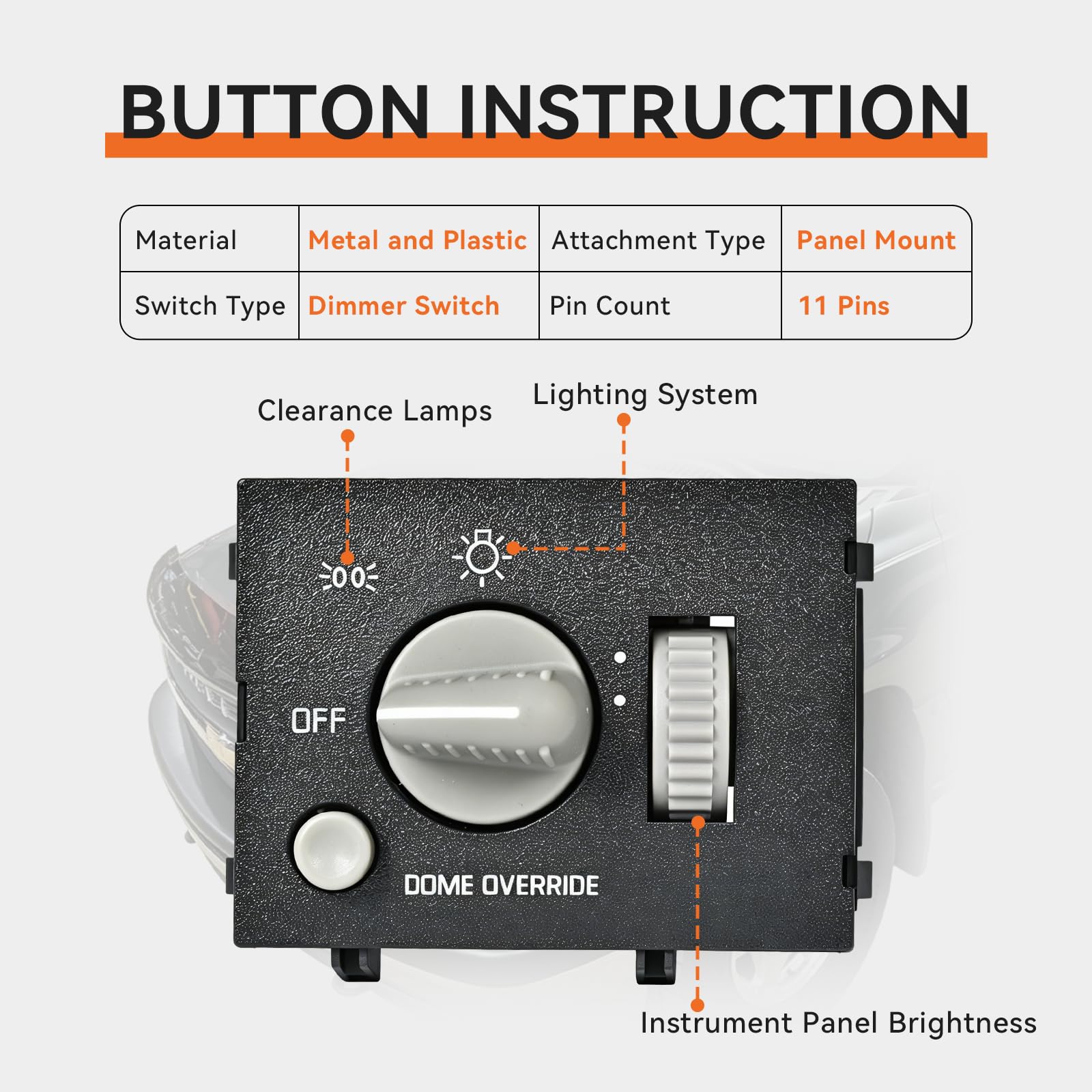 BUTTON INSTRUCTION

| Material | Metal and Plastic | Attachment Type | Panel Mount |
|---|---|---|---|
| Switch Type | Dimmer Switch | Pin Count | 11 Pins |

Clearance Lamps

Lighting System

OFF

DOME OVERRIDE

Instrument Panel Brightness