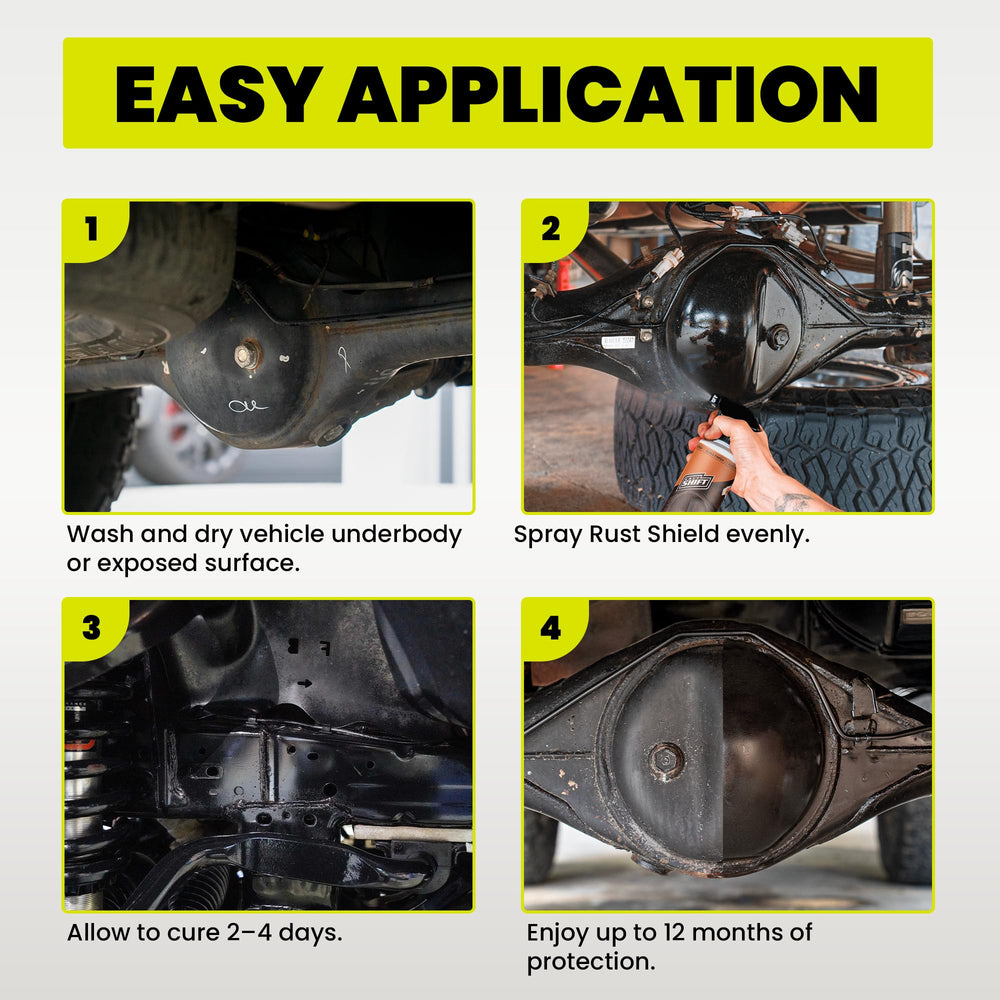 EASY APPLICATION

1

Wash and dry vehicle underbody or exposed surface.

2

Spray Rust Shield evenly.

3

Allow to cure 2–4 days.

4

Enjoy up to 12 months of protection.