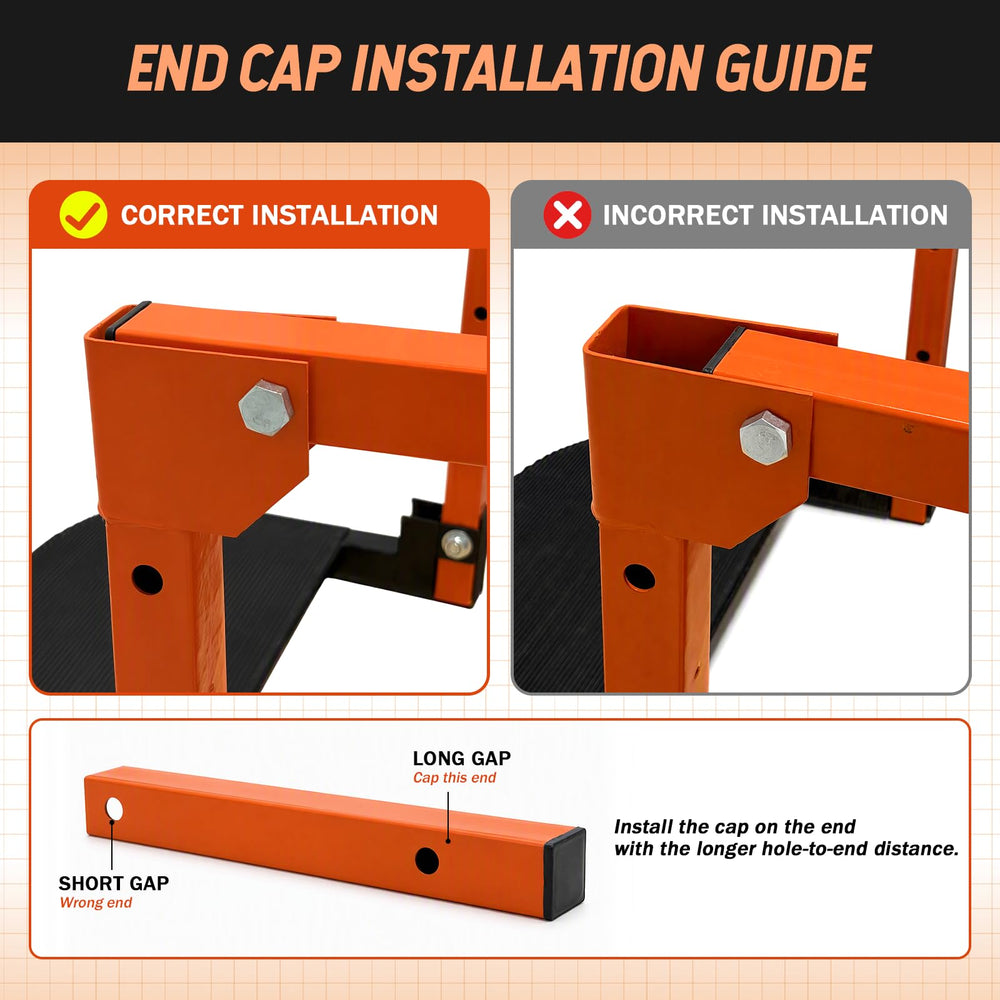 END CAP INSTALLATION GUIDE

CORRECT INSTALLATION

INCORRECT INSTALLATION

LONG GAP
Cap this end

SHORT GAP
Wrong end

Install the cap on the end with the longer hole-to-end distance.