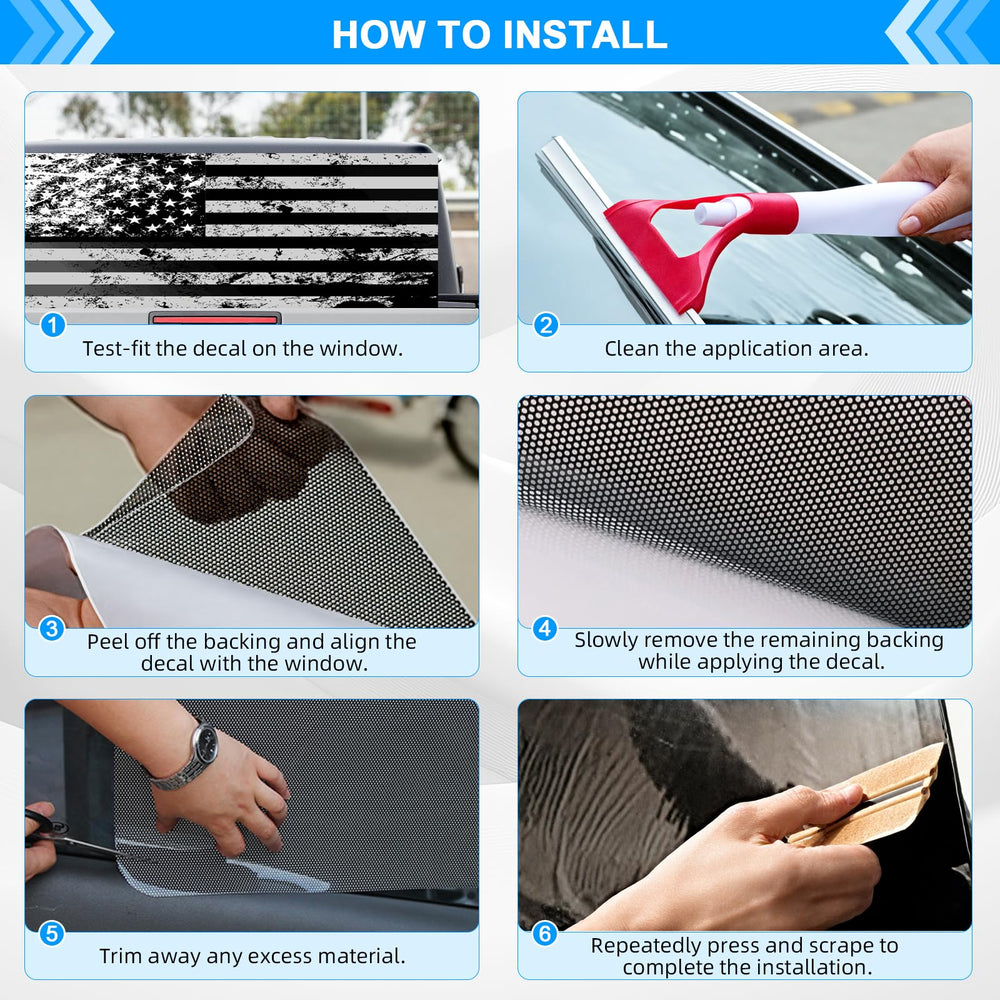 HOW TO INSTALL

1
Test-fit the decal on the window.

2
Clean the application area.

3
Peel off the backing and align the decal with the window.

4
Slowly remove the remaining backing while applying the decal.

5
Trim away any excess material.

6
Repeatedly press and scrape to complete the installation.