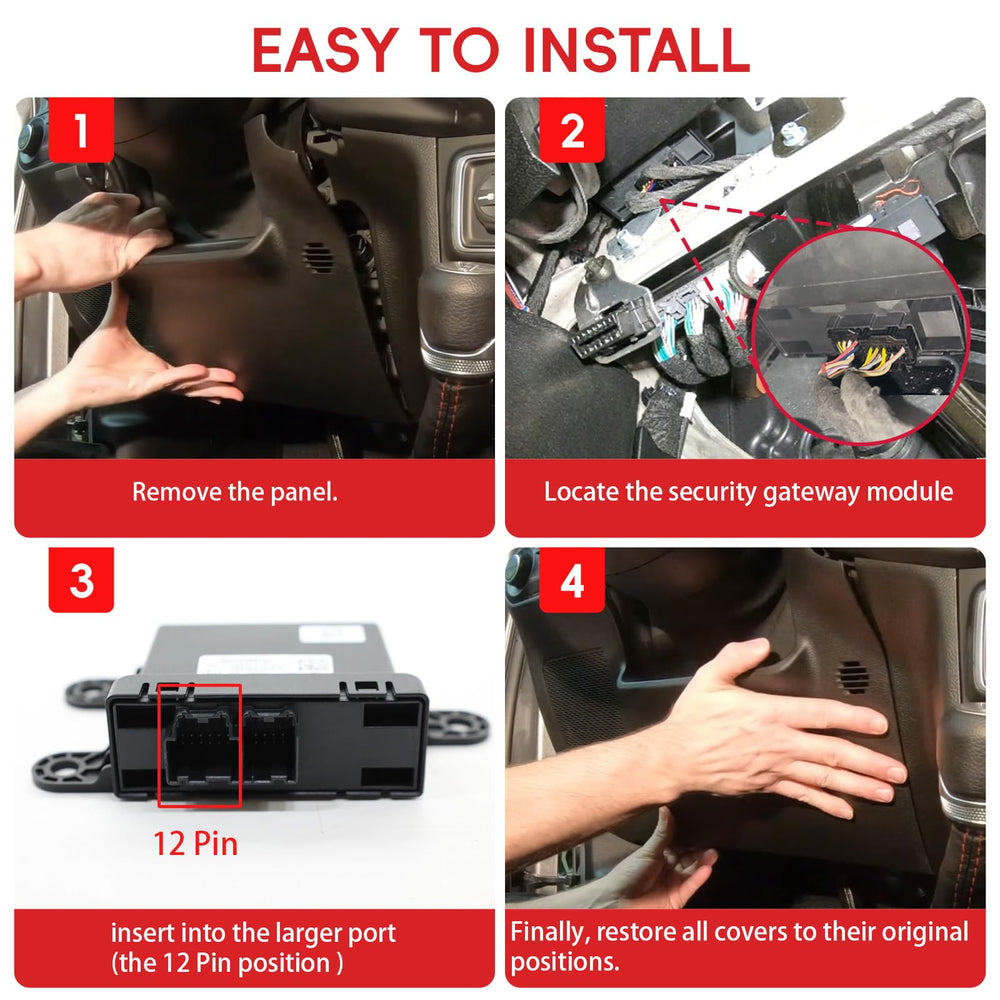 EASY TO INSTALL

1

Remove the panel.

2

Locate the security gateway module

3

12 Pin

insert into the larger port (the 12 Pin position )

4

Finally, restore all covers to their original positions.